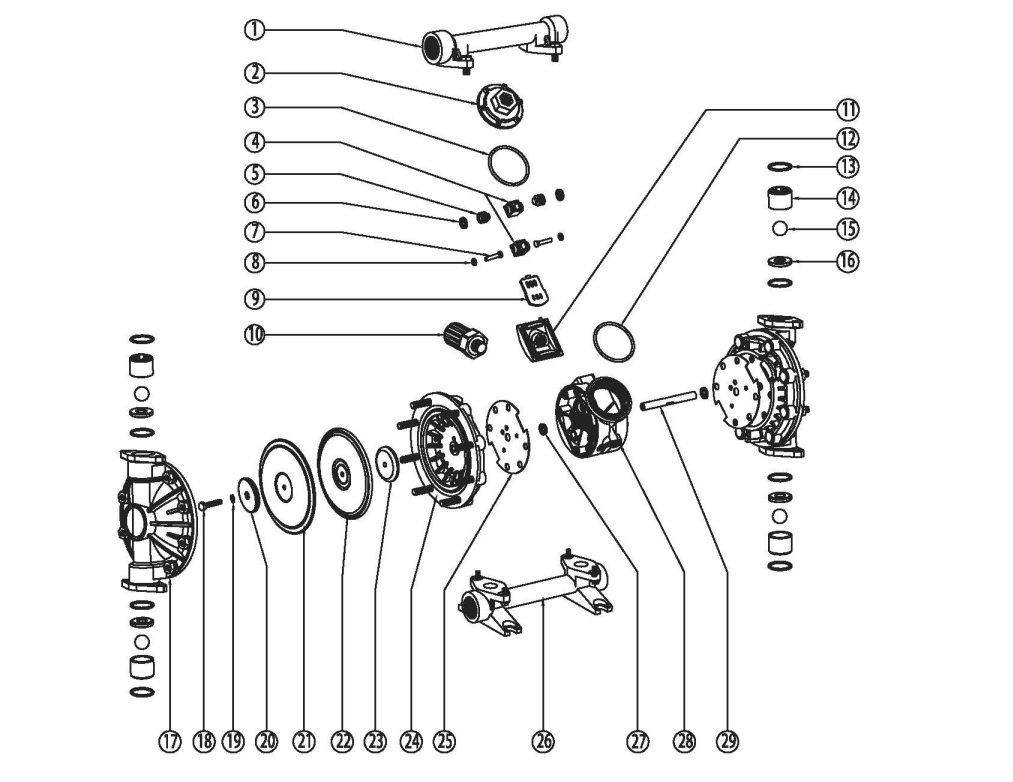 1
2
3
4
5
6
7
8
9
10
11
12
13
14
15
16
17
18
19
20
21
22
23
24
25
26
27
28
29