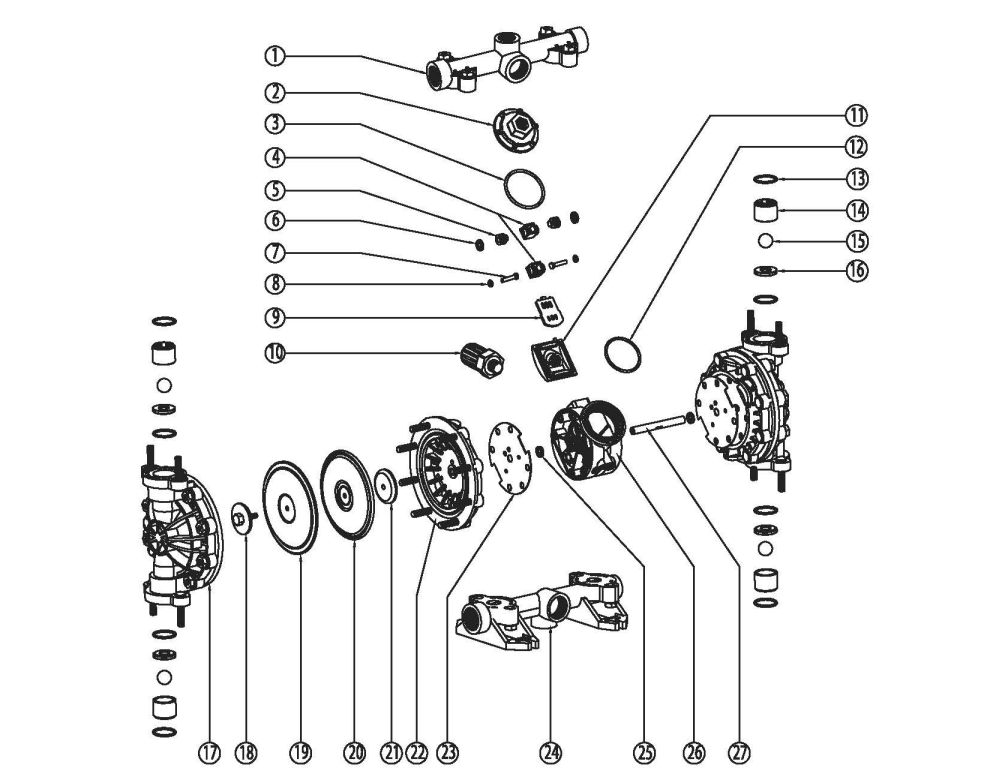 ①
②
③
④
⑤
⑥
⑦
⑧
⑨
⑩
⑪
⑫
⑬
⑭
⑮
⑯
⑰
⑱
⑲
⑳
㉑
㉒
㉓
㉔
㉕
㉖
㉗